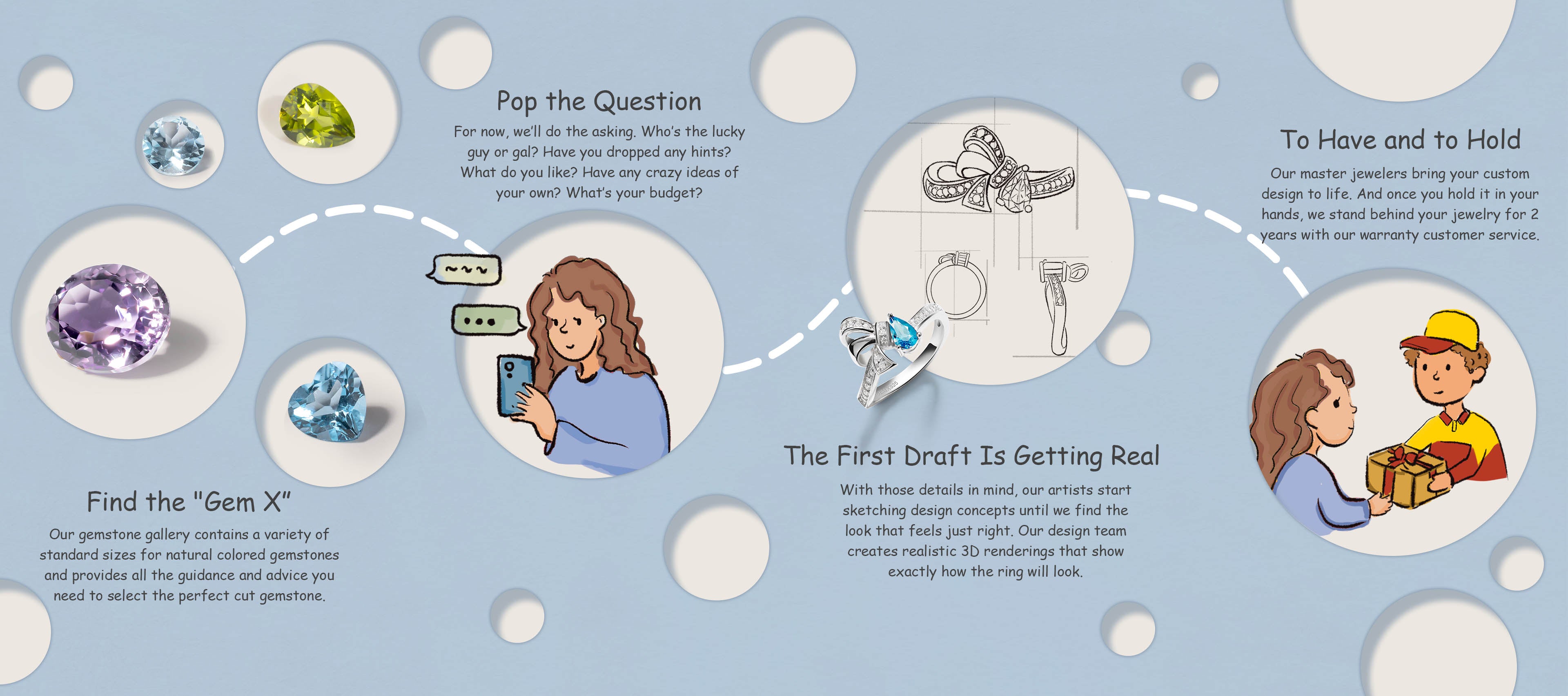 Find the "Gem X"

Our gemstone gallery contains a variety of standard sizes for natural colored gemstones and provides all the guidance and advice you need to select the perfect cut gemstone.

Pop the Question

For now, we'll do the asking. Who's the lucky guy or gal? Have you dropped any hints? What do you like? Have any crazy ideas of your own? What's your budget?

The First Draft Is Getting Real

With those details in mind, our artists start sketching design concepts until we find the look that feels just right. Our design team creates realistic 3D renderings that show exactly how the ring will look.

To Have and to Hold

Our master jewelers bring your custom design to life. And once you hold it in your hands, we stand behind your jewelry for 2 years with our warranty customer service.